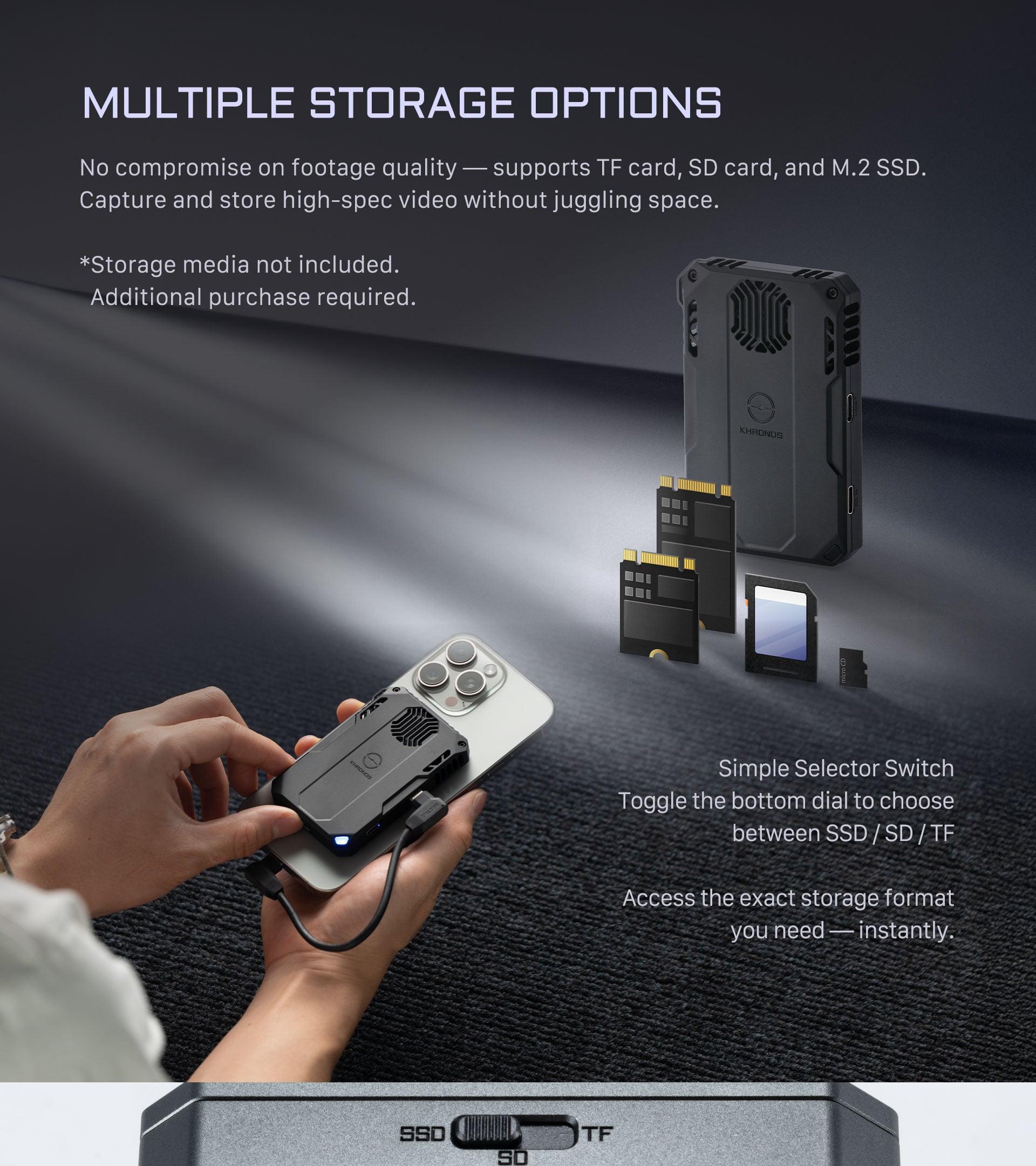 MULTIPLE STORAGE OPTIONS

No compromise on footage quality — supports TF card, SD card, and M.2 SSD. Capture and store high-spec video without juggling space.

*Storage media not included.
Additional purchase required.

KHRONOS

micro SD

KHRONOS

Simple Selector Switch
Toggle the bottom dial to choose between SSD / SD / TF

Access the exact storage format you need — instantly.

SSD TF
SD