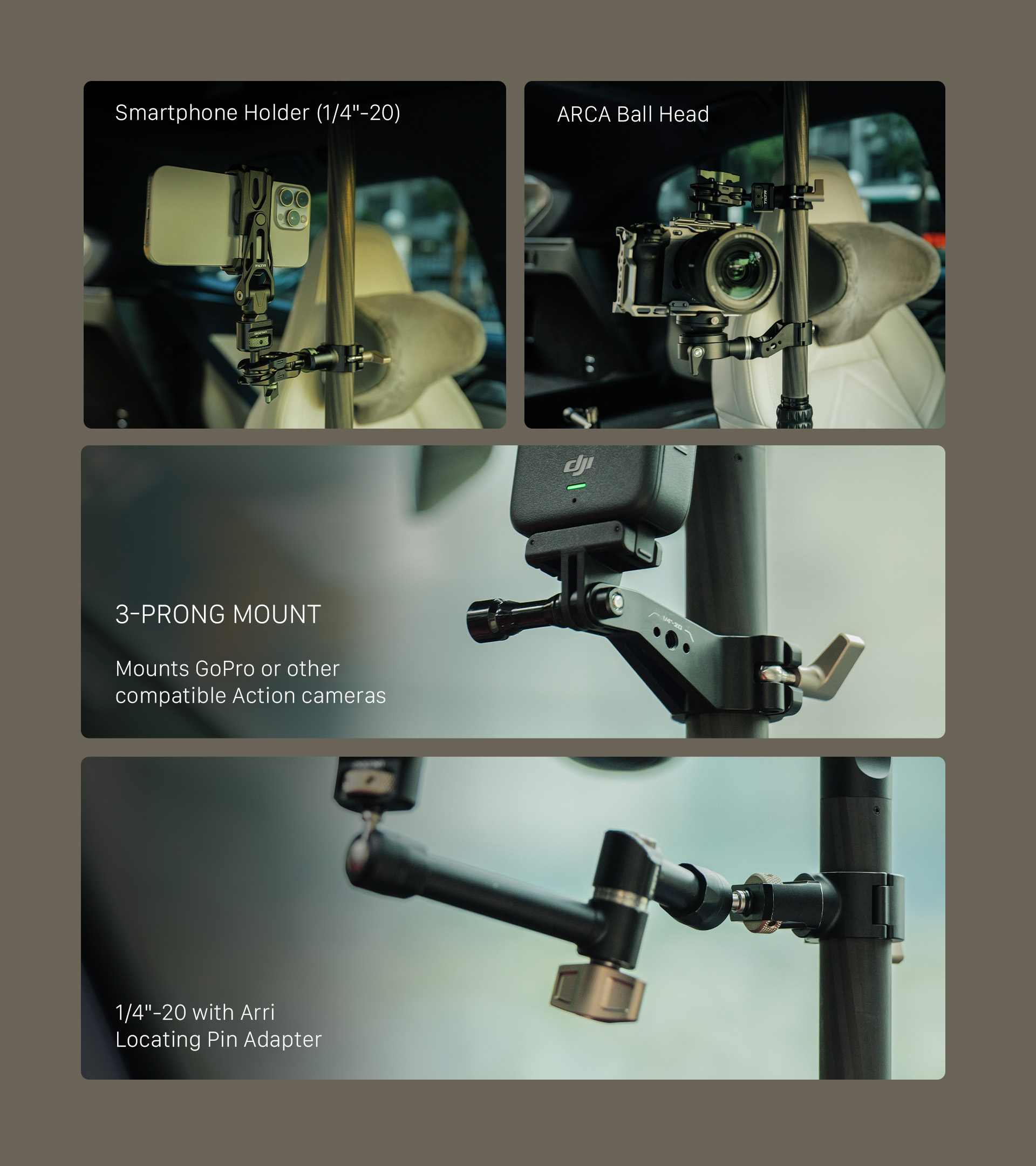 Smartphone Holder (1/4"-20)

ARCA Ball Head

dji

1/4"-20

3-PRONG MOUNT

Mounts GoPro or other compatible Action cameras

1/4"-20 with Arri Locating Pin Adapter